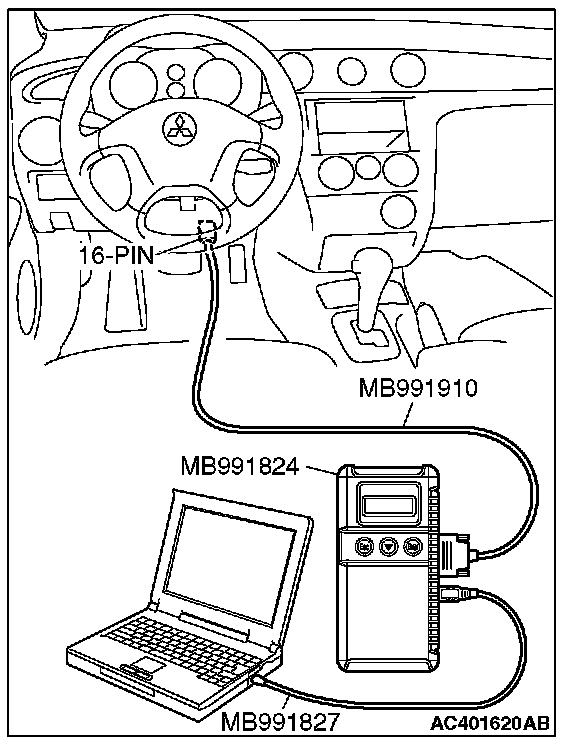 16-PIN

MB991910

MB991824

MB991827

AC401620AB