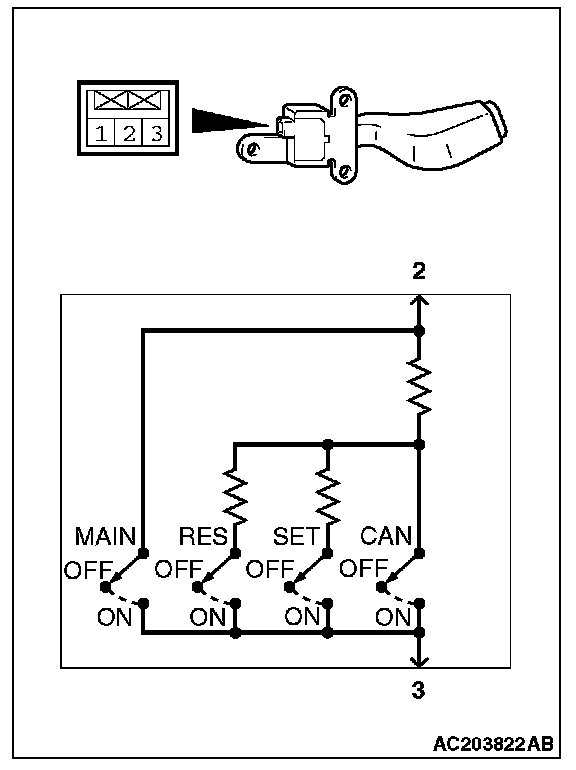 1 2 3

2

MAIN RES SET CAN

OFF OFF OFF OFF

ON ON ON ON

3

AC203822AB