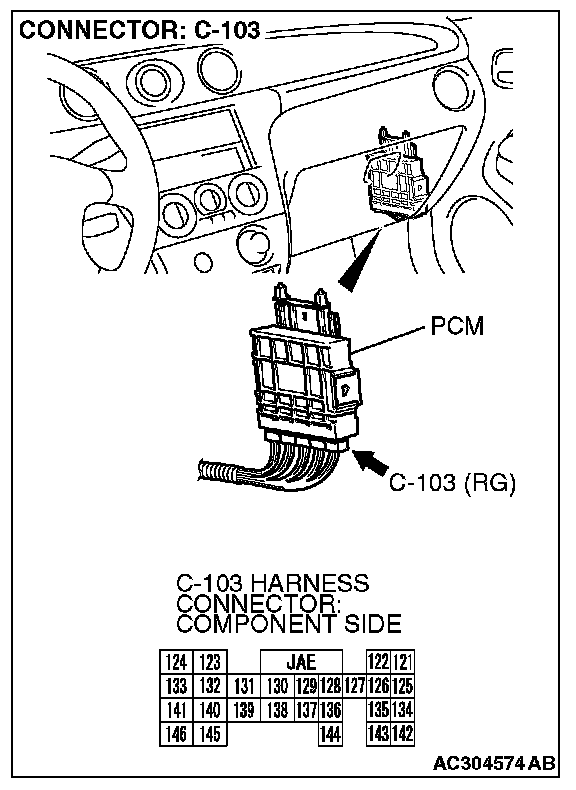 CONNECTOR: C-103

PCM

C-103 (RG)

C-103 HARNESS CONNECTOR: COMPONENT SIDE

| 124 | 123 | | JAE | | | | 122 | 121 |
|---|---|---|---|---|---|---|---|---|
| 133 | 132 | 131 | 130 | 129 | 128 | 127 | 126 | 125 |
| 141 | 140 | 139 | 138 | 137 | 136 | | 135 | 134 |
| 146 | 145 | | | | 144 | | 143 | 142 |

AC304574 AB