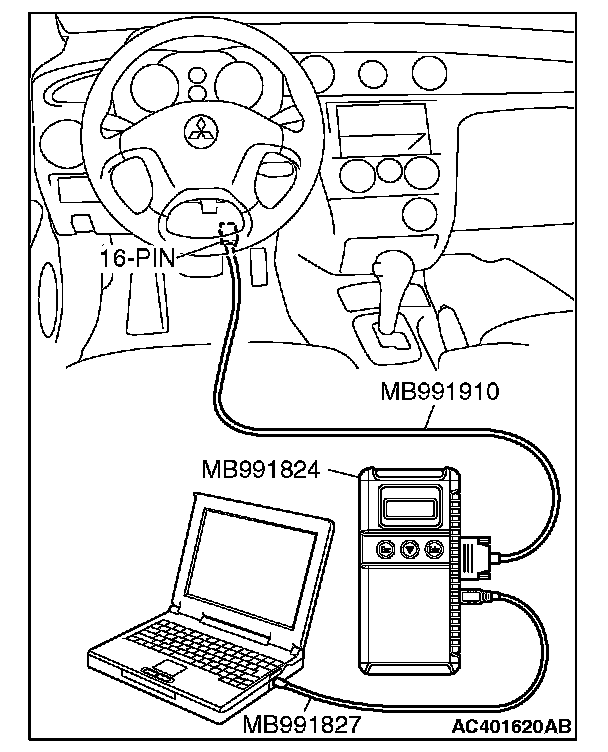 16-PIN

MB991910

MB991824

MB991827

AC401620AB