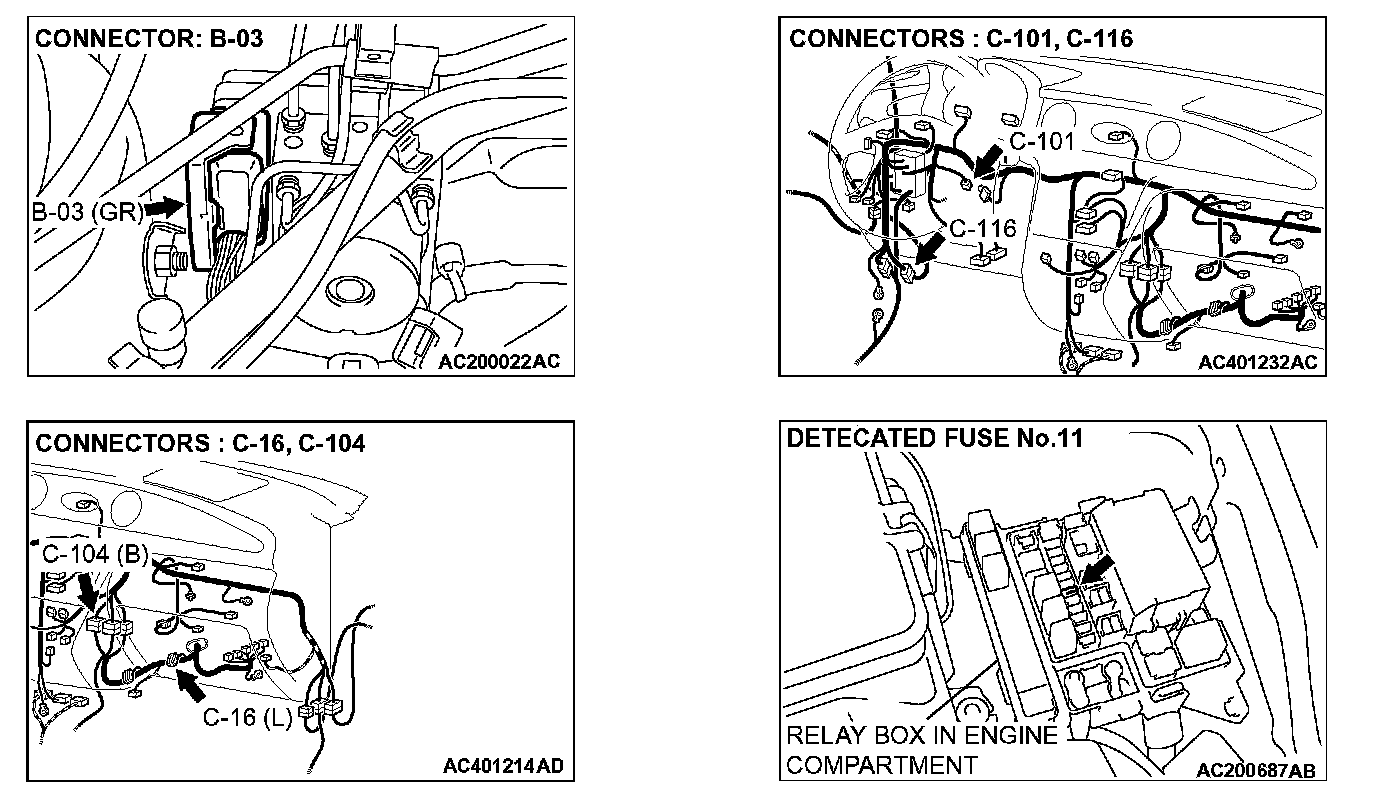 CONNECTOR: B-03

B-03 (GR)

AC200022AC

CONNECTORS : C-101, C-116

C-101

C-116

AC401232AC

CONNECTORS : C-16, C-104

C-104 (B)

C-16 (L)

AC401214AD

DETECATED FUSE No.11

RELAY BOX IN ENGINE COMPARTMENT

AC200687AB