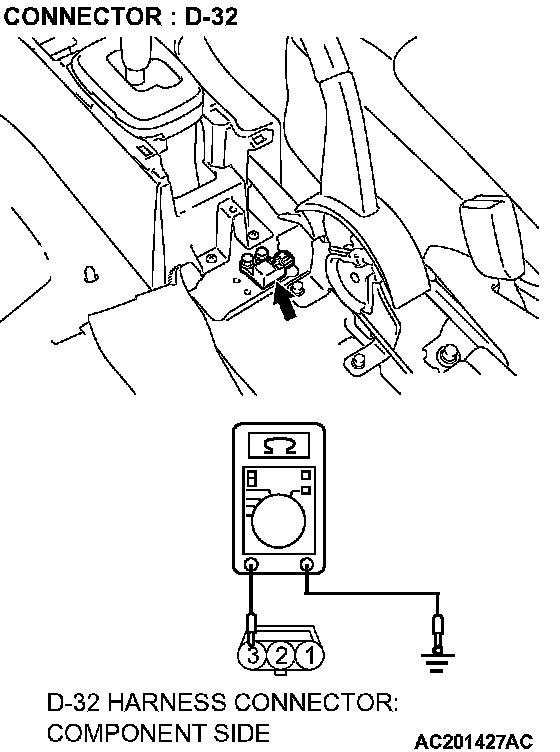 CONNECTOR : D-32

Ω

3 2 1

D-32 HARNESS CONNECTOR: COMPONENT SIDE

AC201427AC