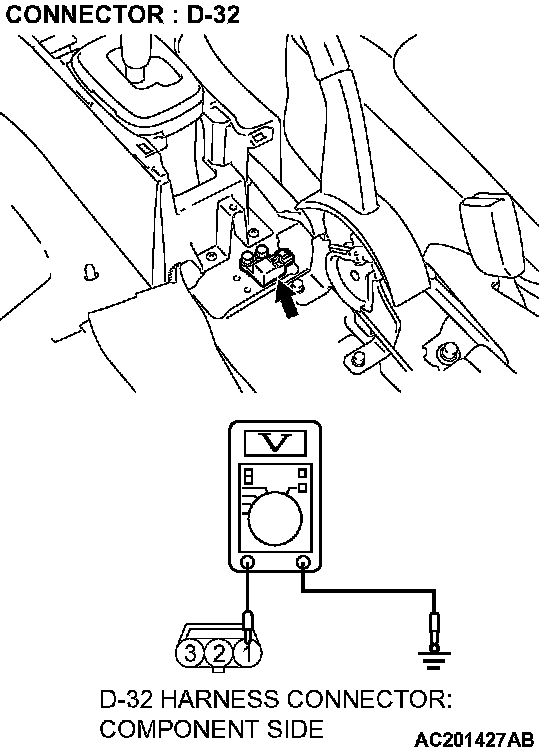 CONNECTOR : D-32

V

3 2 1

D-32 HARNESS CONNECTOR: COMPONENT SIDE

AC201427AB