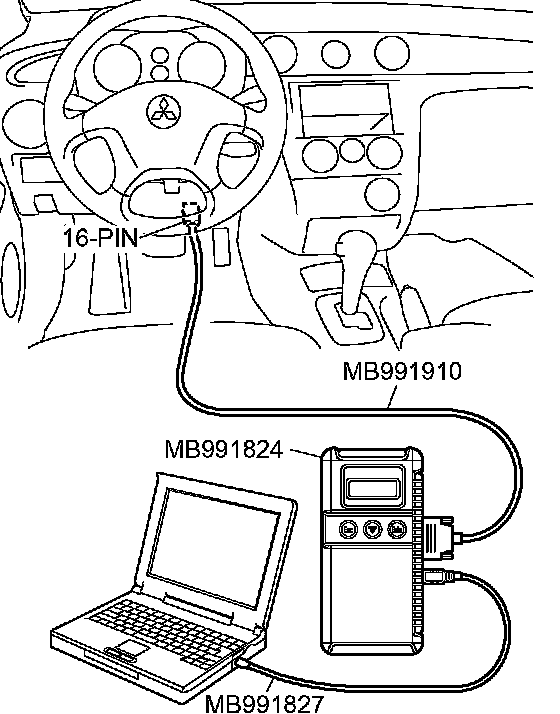 16-PIN

MB991910

MB991824

MB991827