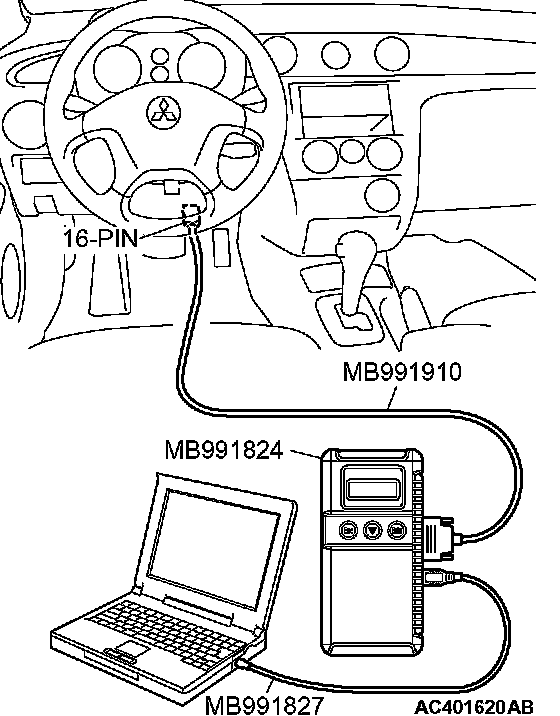 16-PIN

MB991910

MB991824

MB991827

AC401620AB