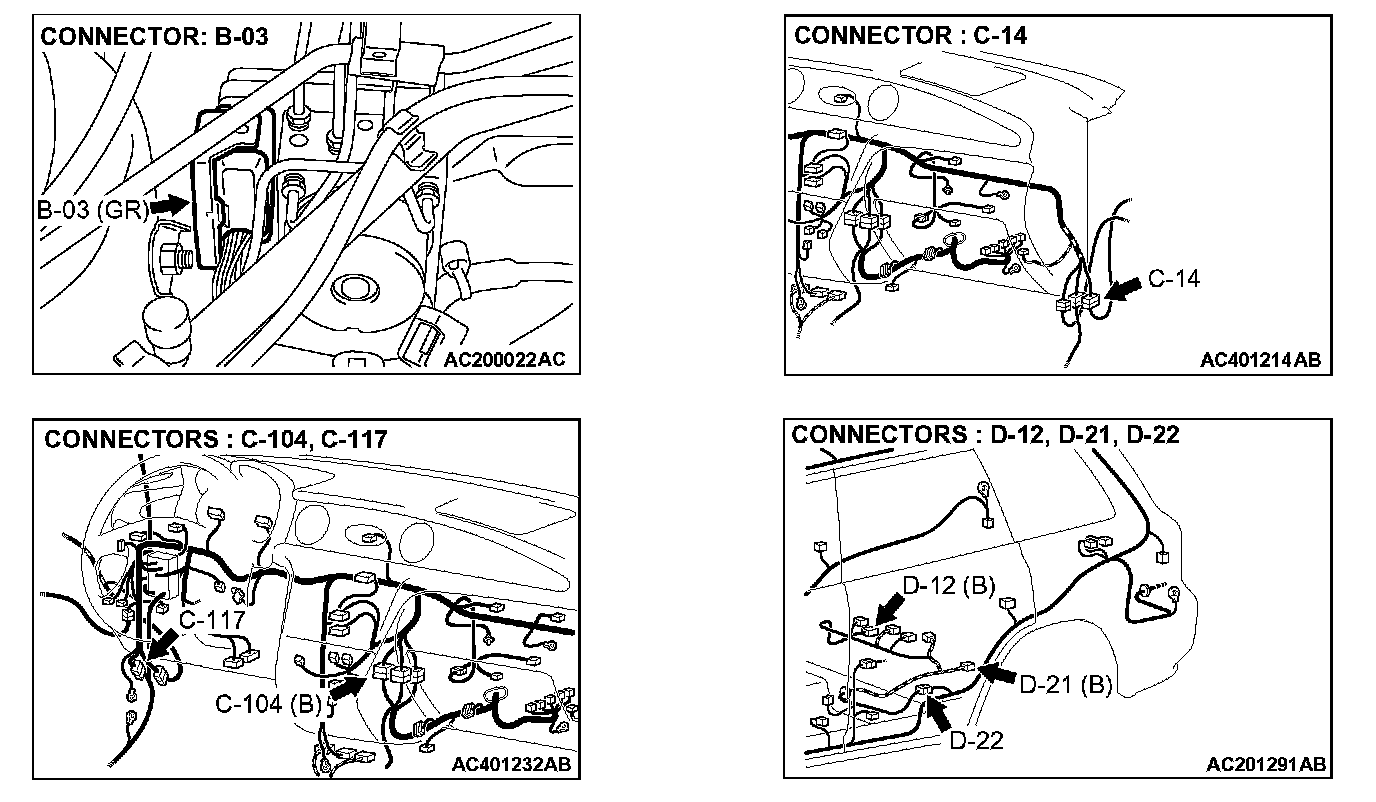 CONNECTOR: B-03

B-03 (GR)

AC200022AC

CONNECTOR : C-14

C-14

AC401214AB

CONNECTORS : C-104, C-117

C-117

C-104 (B)

AC401232AB

CONNECTORS : D-12, D-21, D-22

D-12 (B)

D-21 (B)

D-22

AC201291AB