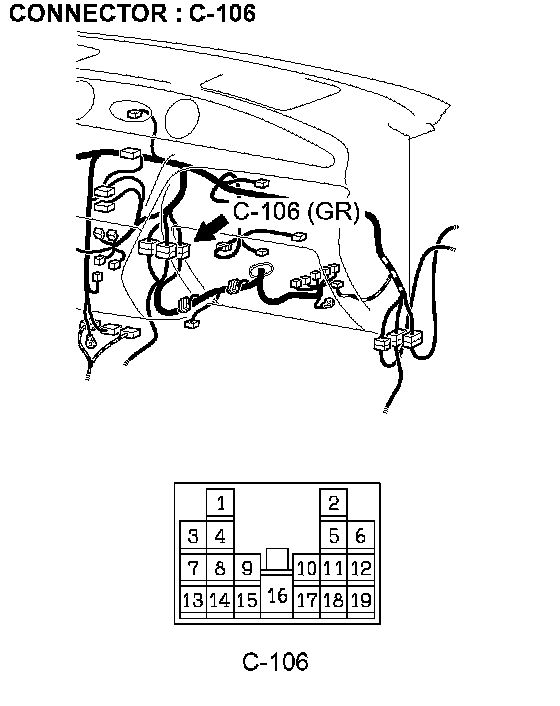 CONNECTOR : C-106

C-106 (GR)

1 2
3 4 5 6
7 8 9 10 11 12
13 14 15 16 17 18 19

C-106