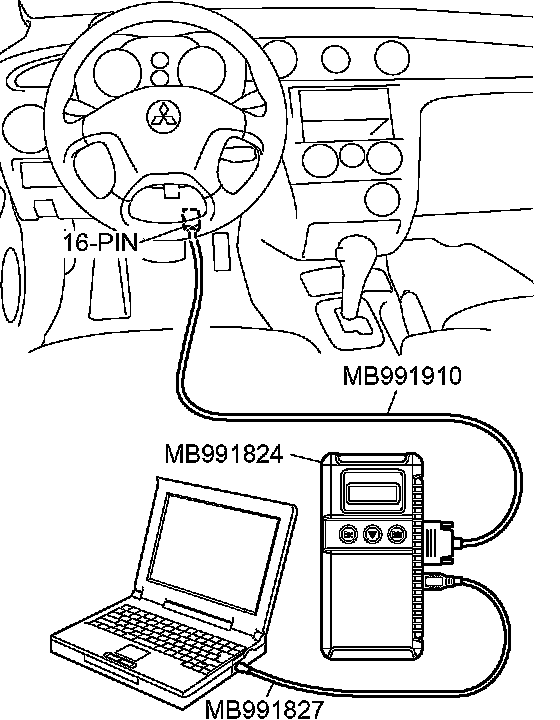 16-PIN

MB991910

MB991824

MB991827