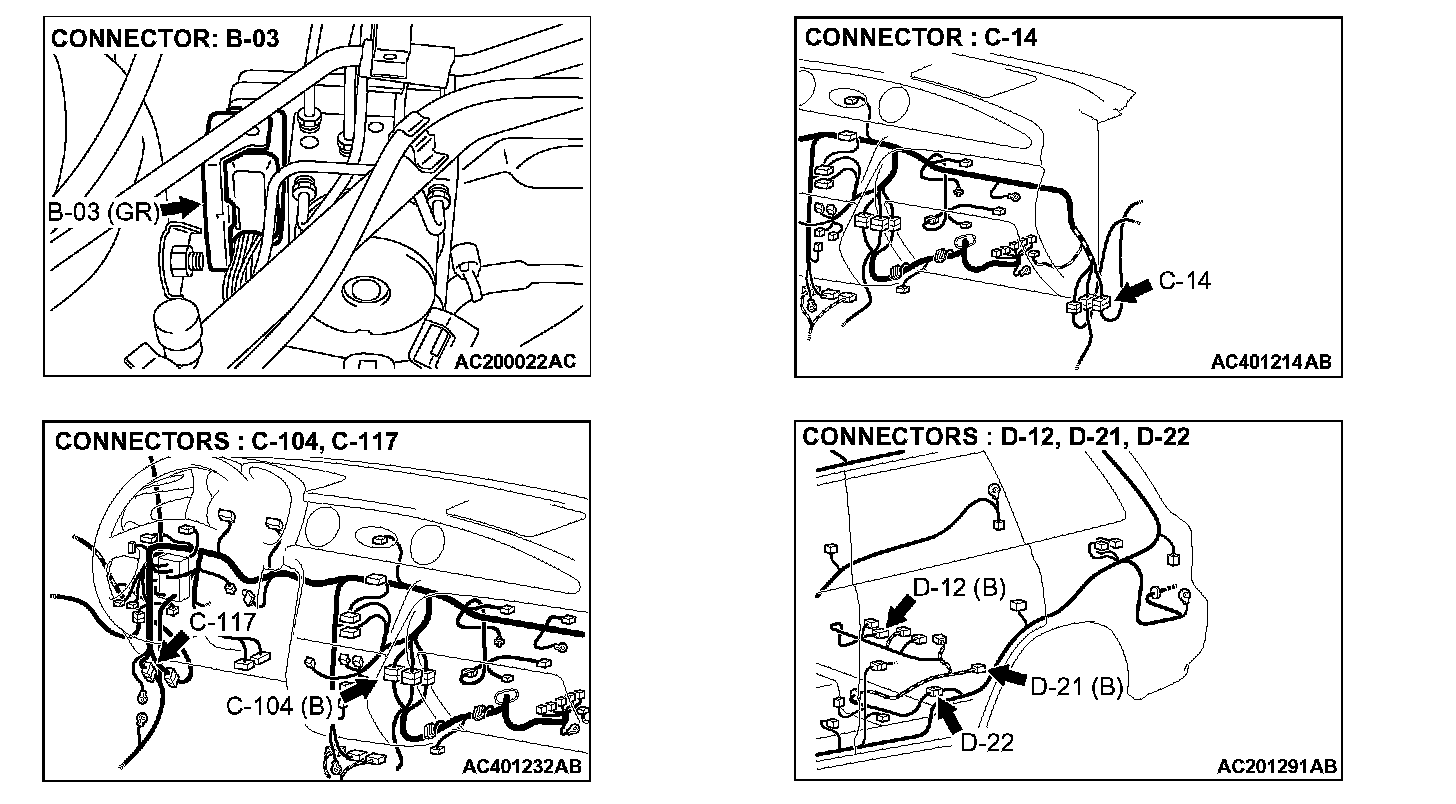 CONNECTOR: B-03

B-03 (GR)

AC200022AC

CONNECTOR : C-14

C-14

AC401214AB

CONNECTORS : C-104, C-117

C-117

C-104 (B)

AC401232AB

CONNECTORS : D-12, D-21, D-22

D-12 (B)

D-21 (B)

D-22

AC201291AB