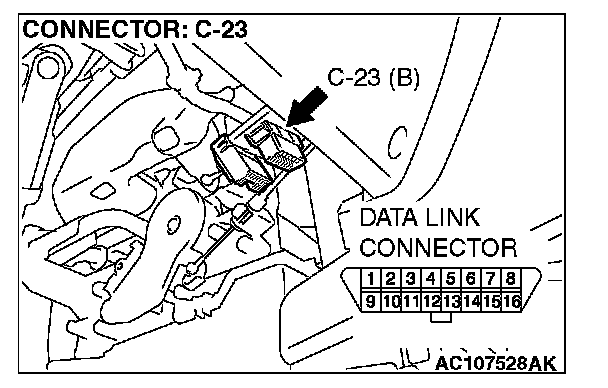 CONNECTOR: C-23

C-23 (B)

DATA LINK CONNECTOR

| 1 | 2 | 3 | 4 | 5 | 6 | 7 | 8 |
|---|---|---|---|---|---|---|---|
| 9 | 10 | 11 | 12 | 13 | 14 | 15 | 16 |

AC107528AK