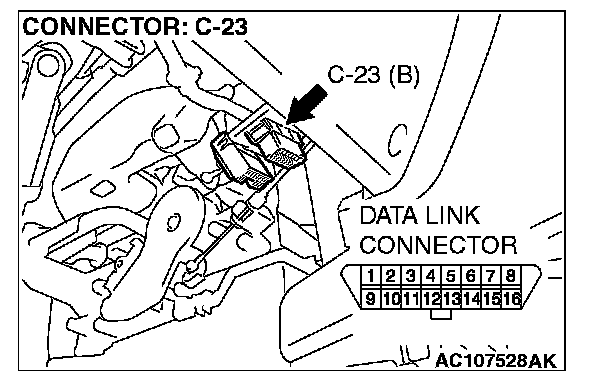 CONNECTOR: C-23

C-23 (B)

DATA LINK CONNECTOR

| 1 | 2 | 3 | 4 | 5 | 6 | 7 | 8 |
|---|---|---|---|---|---|---|---|
| 9 | 10 | 11 | 12 | 13 | 14 | 15 | 16 |

AC107528AK