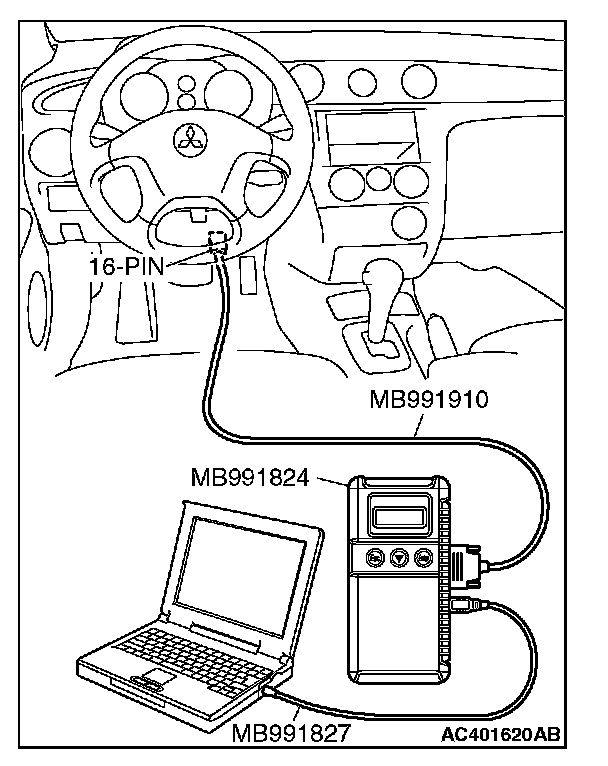 16-PIN

MB991910

MB991824

MB991827

AC401620AB