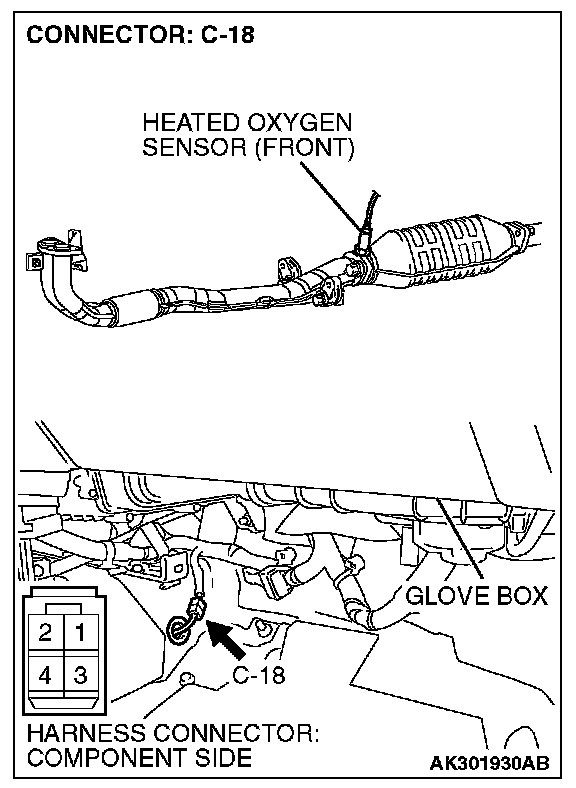 CONNECTOR: C-18

HEATED OXYGEN SENSOR (FRONT)

GLOVE BOX

2 1
4 3

C-18

HARNESS CONNECTOR: COMPONENT SIDE

AK301930AB