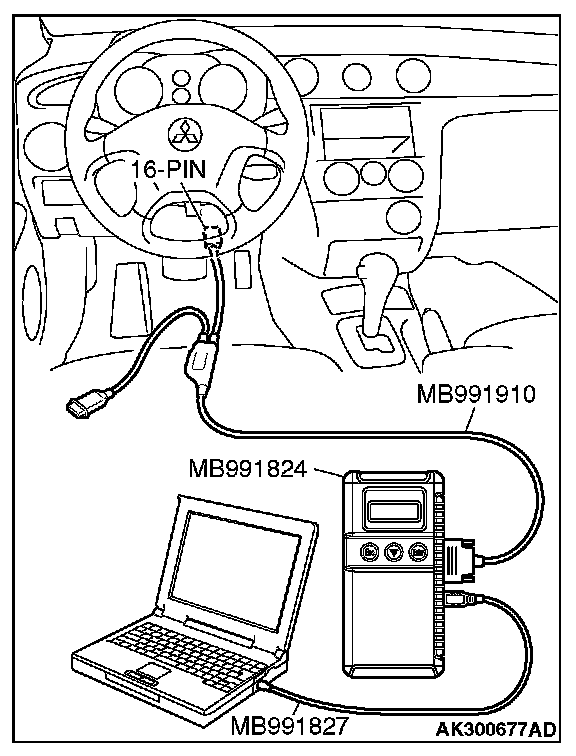 16-PIN
MB991910
MB991824
MB991827
AK300677AD