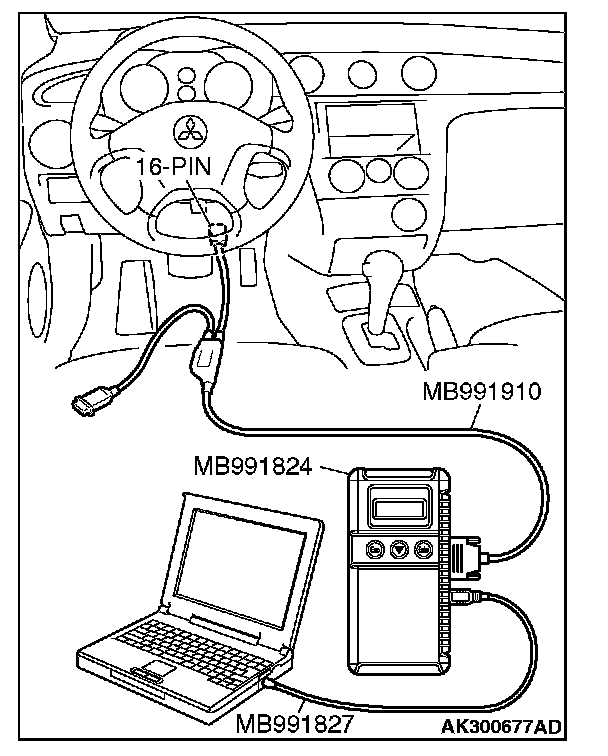 16-PIN

MB991910

MB991824

MB991827

AK300677AD