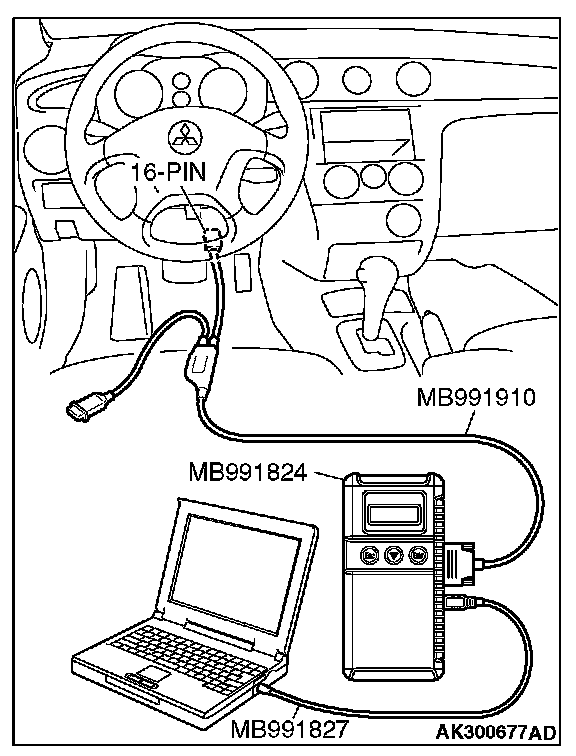 16-PIN
MB991910
MB991824
MB991827
AK300677AD