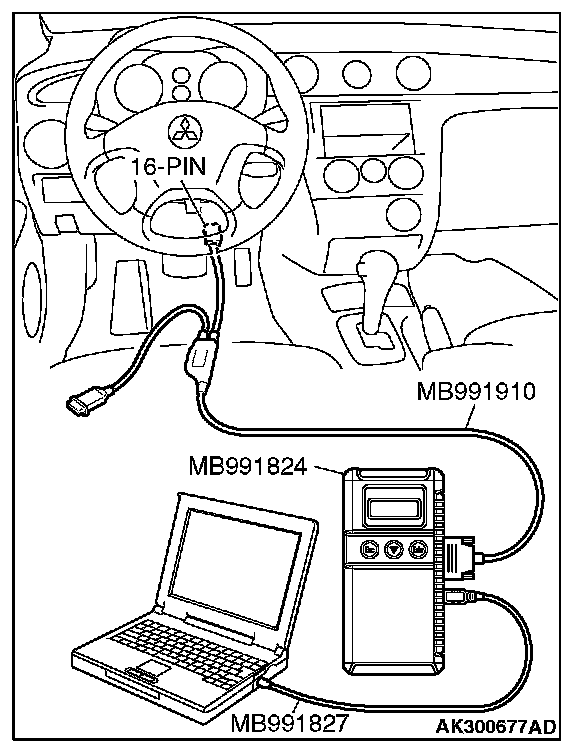 16-PIN

MB991910

MB991824

MB991827

AK300677AD