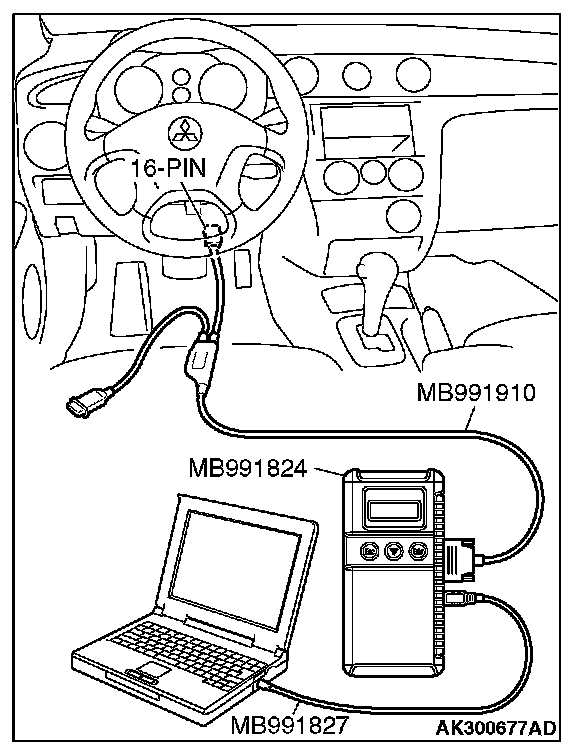 16-PIN

MB991910

MB991824

MB991827

AK300677AD