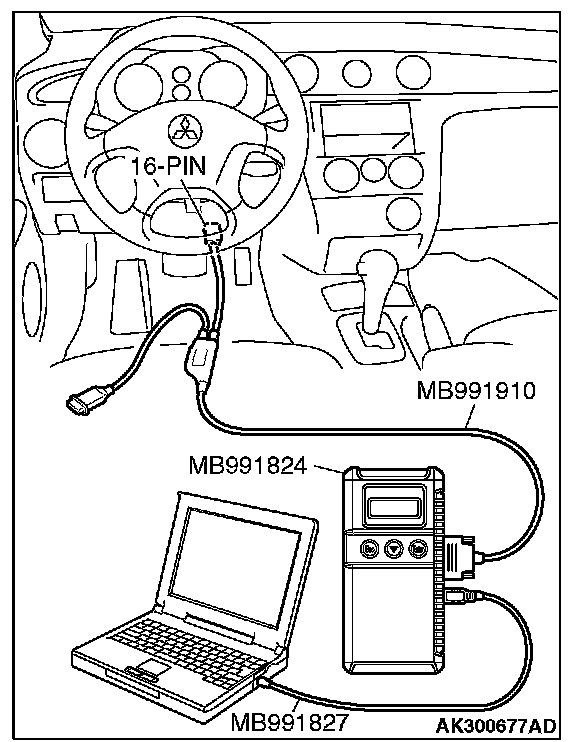 16-PIN

MB991910

MB991824

MB991827

AK300677AD