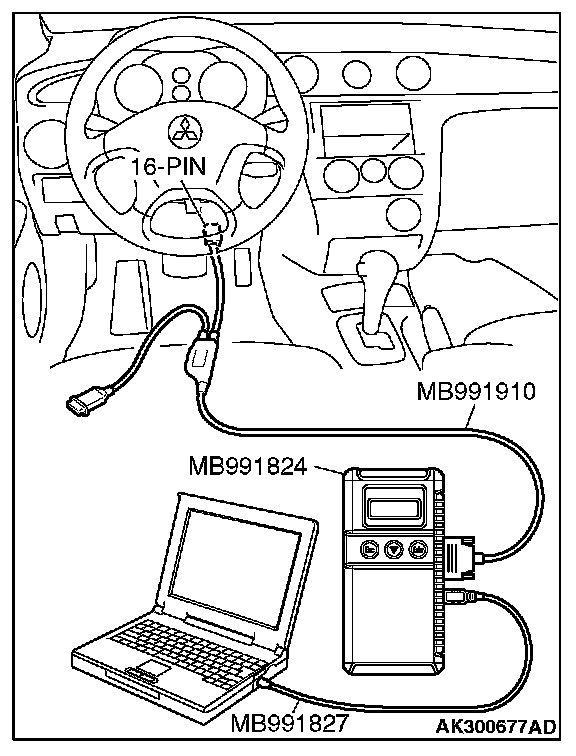 16-PIN
MB991910
MB991824
MB991827
AK300677AD