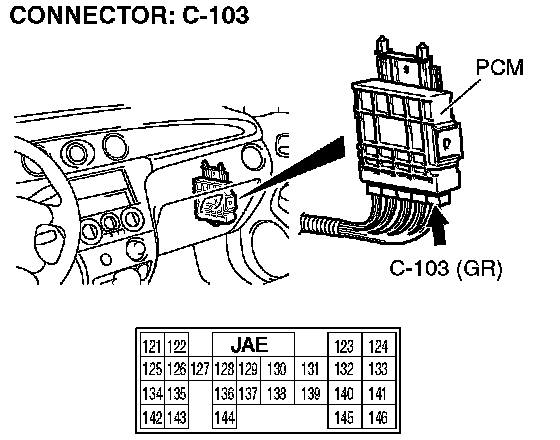 CONNECTOR: C-103

PCM

C-103 (GR)

| 121 | 122 | | JAE | | | | 123 | 124 |
|---|---|---|---|---|---|---|---|---|
| 125 | 126 | 127 | 128 | 129 | 130 | 131 | 132 | 133 |
| 134 | 135 | | 136 | 137 | 138 | 139 | 140 | 141 |
| 142 | 143 | | 144 | | | | 145 | 146 |