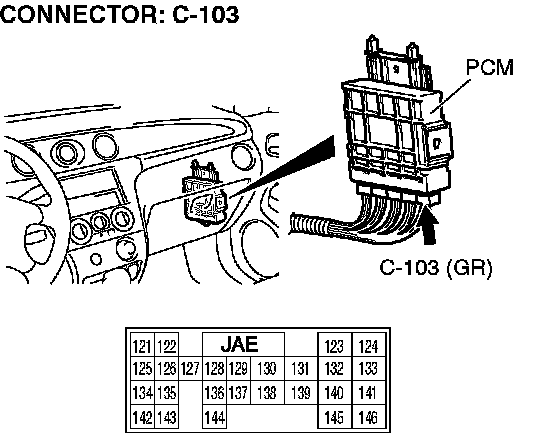 CONNECTOR: C-103

PCM

C-103 (GR)

| 121 | 122 | | JAE | | | | 123 | 124 |
|---|---|---|---|---|---|---|---|---|
| 125 | 126 | 127 | 128 | 129 | 130 | 131 | 132 | 133 |
| 134 | 135 | | 136 | 137 | 138 | 139 | 140 | 141 |
| 142 | 143 | | 144 | | | | 145 | 146 |