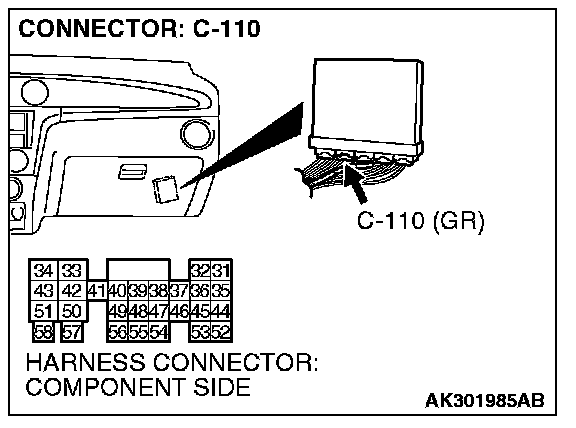 CONNECTOR: C-110

C-110 (GR)

34 33 32 31
43 42 41 40 39 38 37 36 35
51 50 49 48 47 46 45 44
58 57 56 55 54 53 52

HARNESS CONNECTOR:
COMPONENT SIDE

AK301985AB