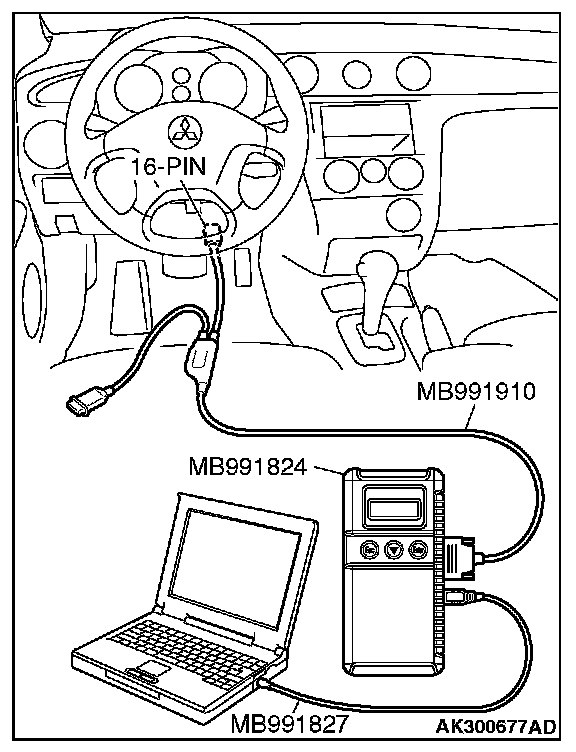 16-PIN

MB991910

MB991824

MB991827

AK300677AD