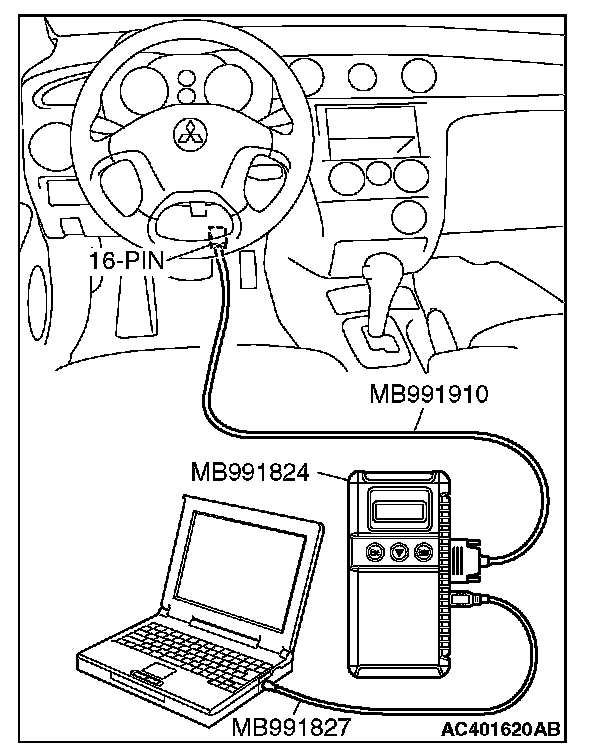 16-PIN
MB991910
MB991824
MB991827
AC401620AB