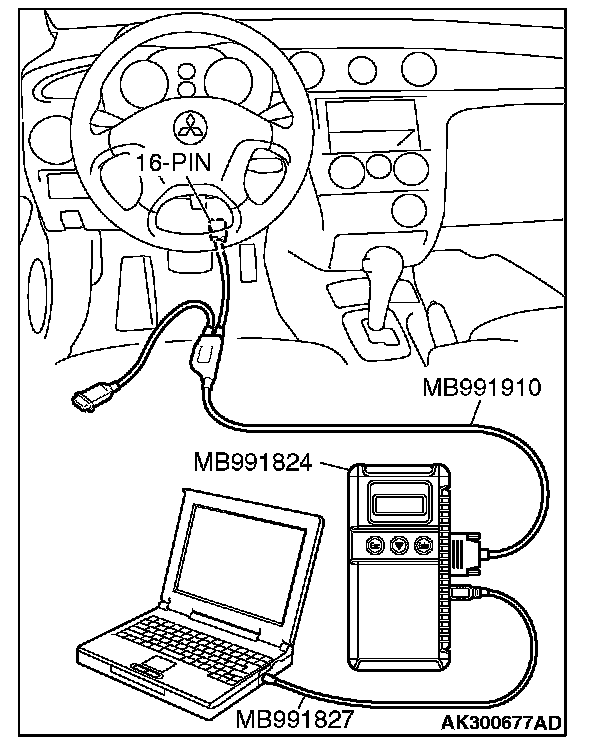 16-PIN

MB991910

MB991824

MB991827

AK300677AD