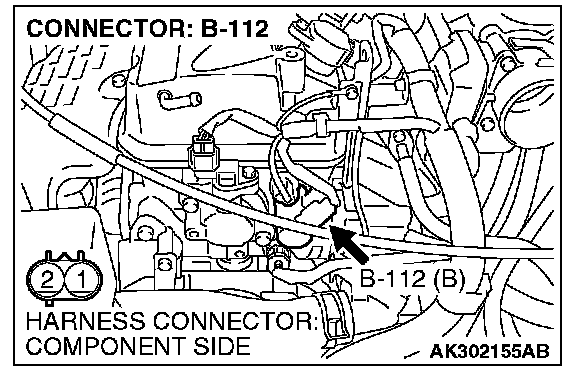 CONNECTOR: B-112

2 1

B-112 (B)

HARNESS CONNECTOR: COMPONENT SIDE

AK302155AB