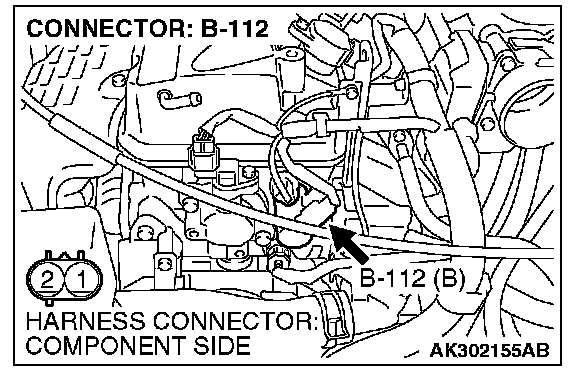 CONNECTOR: B-112

2 1

B-112 (B)

HARNESS CONNECTOR:
COMPONENT SIDE

AK302155AB