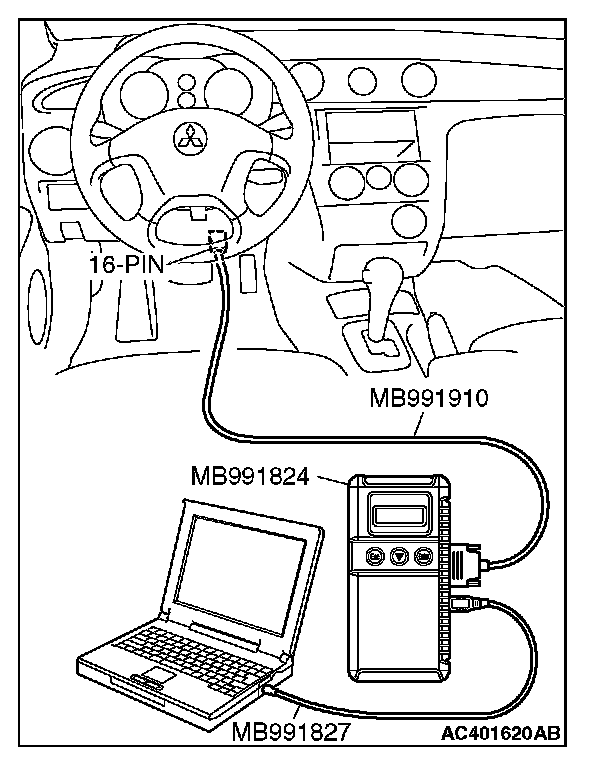 16-PIN

MB991910

MB991824

MB991827

AC401620AB