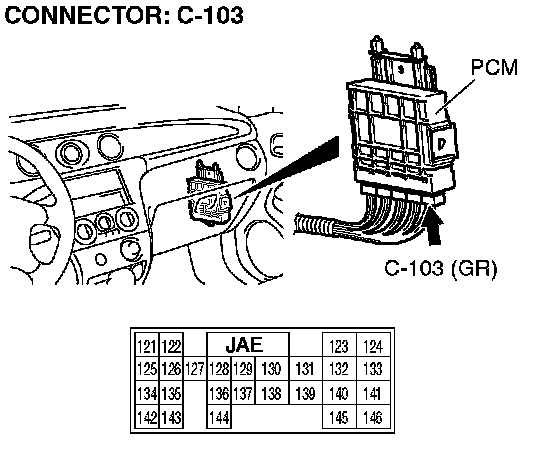 CONNECTOR: C-103

PCM

C-103 (GR)

| 121 | 122 | | JAE | | | | 123 | 124 |
|---|---|---|---|---|---|---|---|---|
| 125 | 126 | 127 | 128 | 129 | 130 | 131 | 132 | 133 |
| 134 | 135 | | 136 | 137 | 138 | 139 | 140 | 141 |
| 142 | 143 | | 144 | | | | 145 | 146 |