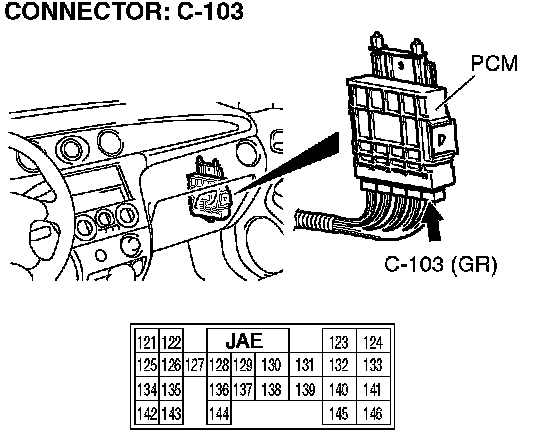 CONNECTOR: C-103

PCM

C-103 (GR)

| 121 | 122 | | JAE | | | | 123 | 124 |
|---|---|---|---|---|---|---|---|---|
| 125 | 126 | 127 | 128 | 129 | 130 | 131 | 132 | 133 |
| 134 | 135 | | 136 | 137 | 138 | 139 | 140 | 141 |
| 142 | 143 | | 144 | | | | 145 | 146 |