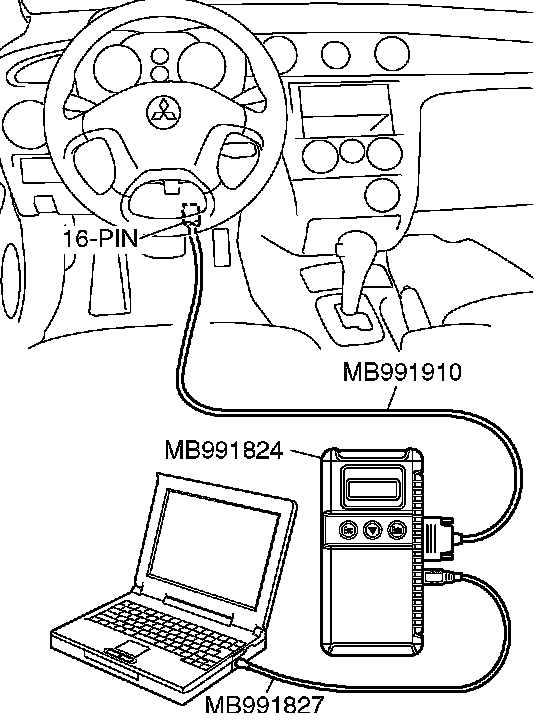 16-PIN
MB991910
MB991824
MB991827