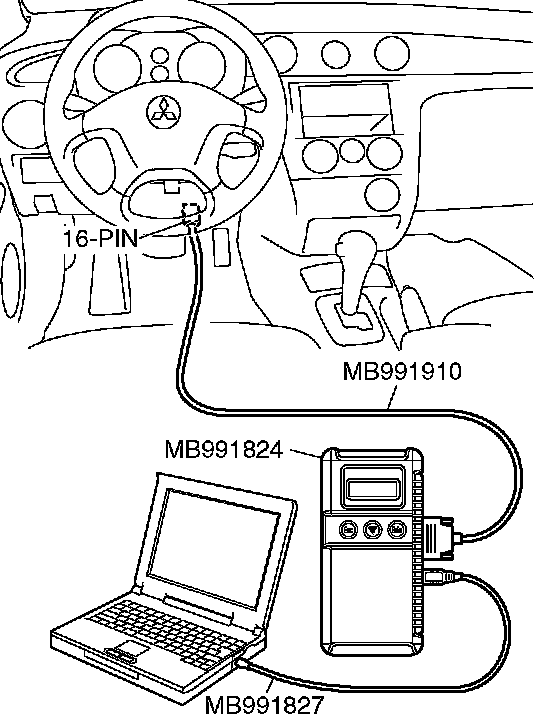 16-PIN
MB991910
MB991824
MB991827