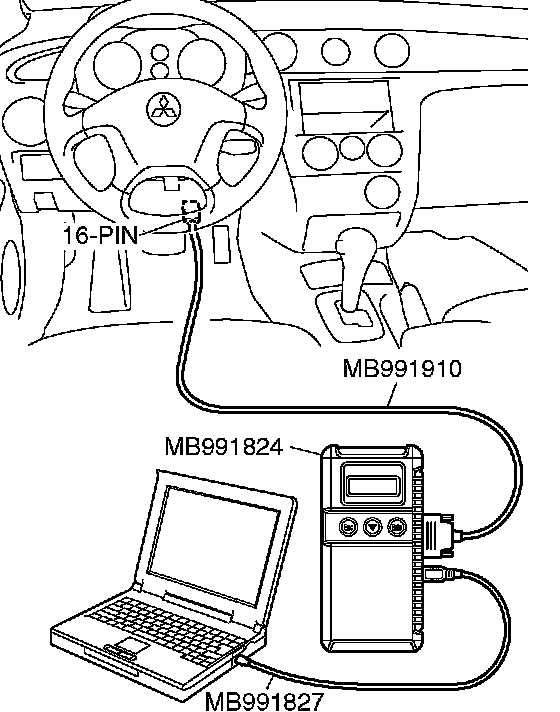 16-PIN

MB991910

MB991824

MB991827