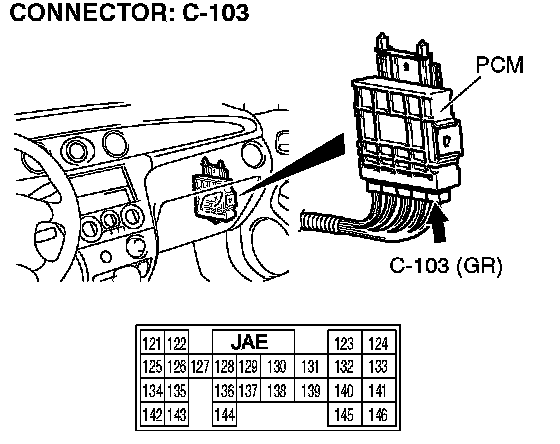 CONNECTOR: C-103

PCM

C-103 (GR)

| 121 | 122 | | JAE | | | | 123 | 124 |
|---|---|---|---|---|---|---|---|---|
| 125 | 126 | 127 | 128 | 129 | 130 | 131 | 132 | 133 |
| 134 | 135 | | 136 | 137 | 138 | 139 | 140 | 141 |
| 142 | 143 | | 144 | | | | 145 | 146 |