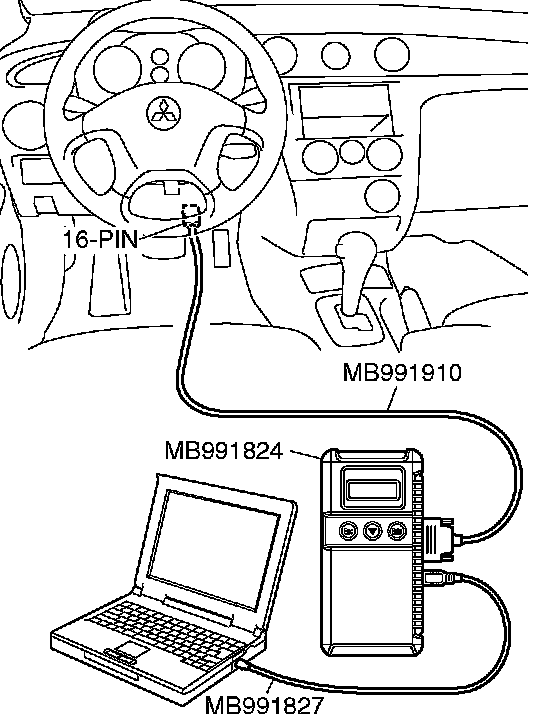 16-PIN

MB991910

MB991824

MB991827