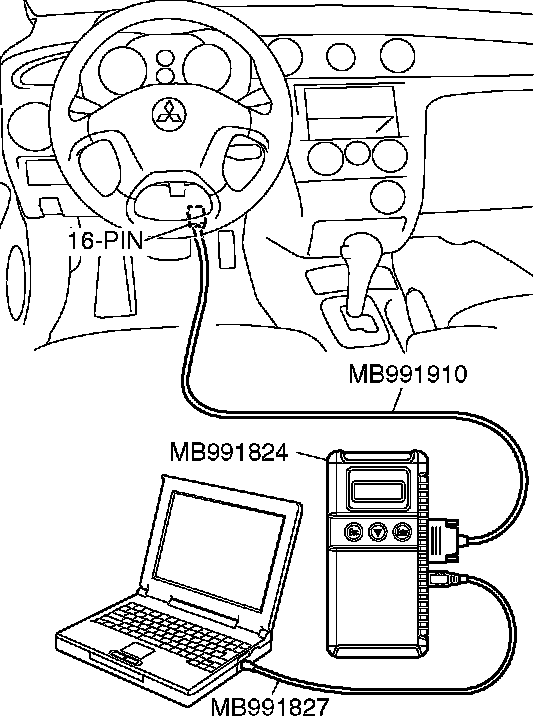 16-PIN

MB991910

MB991824

MB991827