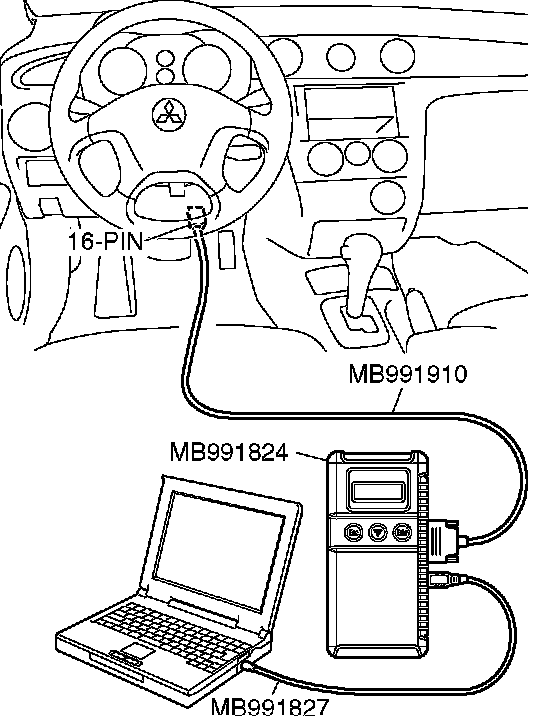 16-PIN

MB991910

MB991824

MB991827