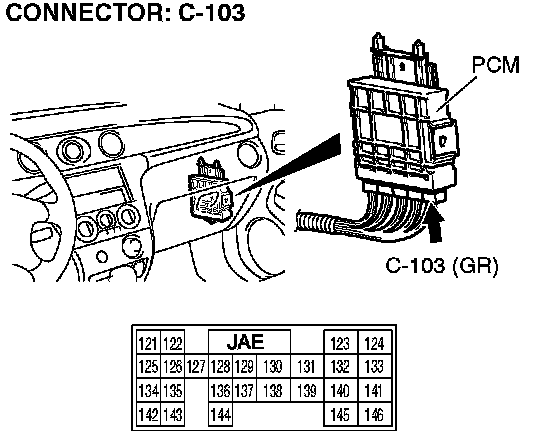 CONNECTOR: C-103

PCM

C-103 (GR)

| 121 | 122 | | JAE | | | | 123 | 124 |
|---|---|---|---|---|---|---|---|---|
| 125 | 126 | 127 | 128 | 129 | 130 | 131 | 132 | 133 |
| 134 | 135 | | 136 | 137 | 138 | 139 | 140 | 141 |
| 142 | 143 | | 144 | | | | 145 | 146 |