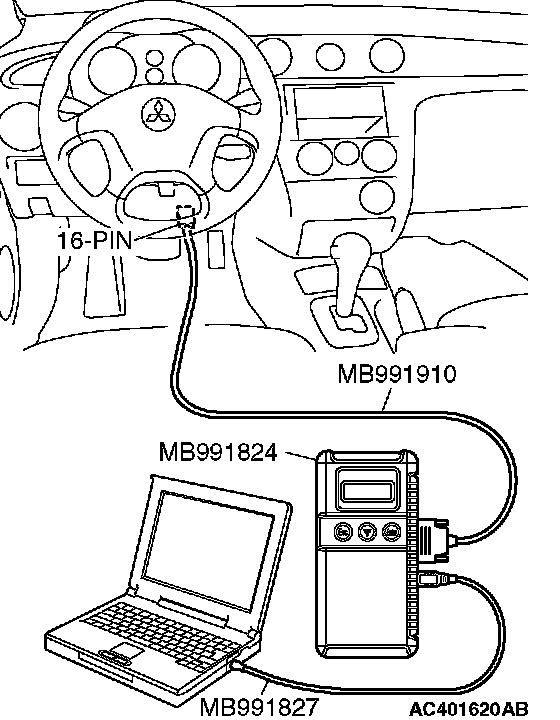 16-PIN

MB991910

MB991824

MB991827

AC401620AB