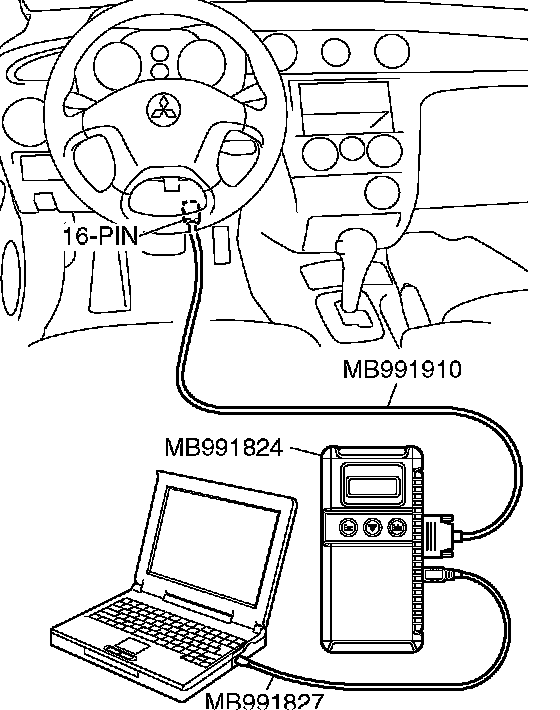 16-PIN

MB991910

MB991824

MB991827