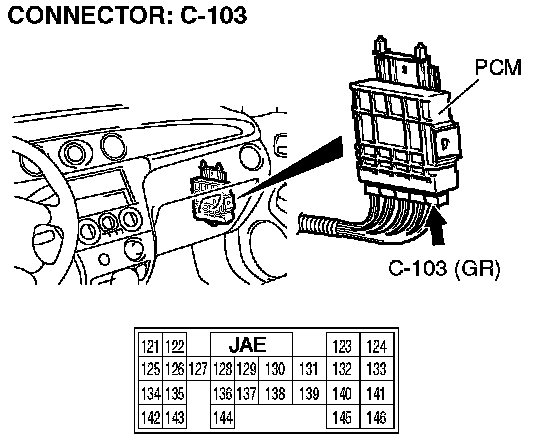 CONNECTOR: C-103

PCM

C-103 (GR)

| 121 | 122 | | JAE | | | | 123 | 124 |
|---|---|---|---|---|---|---|---|---|
| 125 | 126 | 127 | 128 | 129 | 130 | 131 | 132 | 133 |
| 134 | 135 | | 136 | 137 | 138 | 139 | 140 | 141 |
| 142 | 143 | | 144 | | | | 145 | 146 |