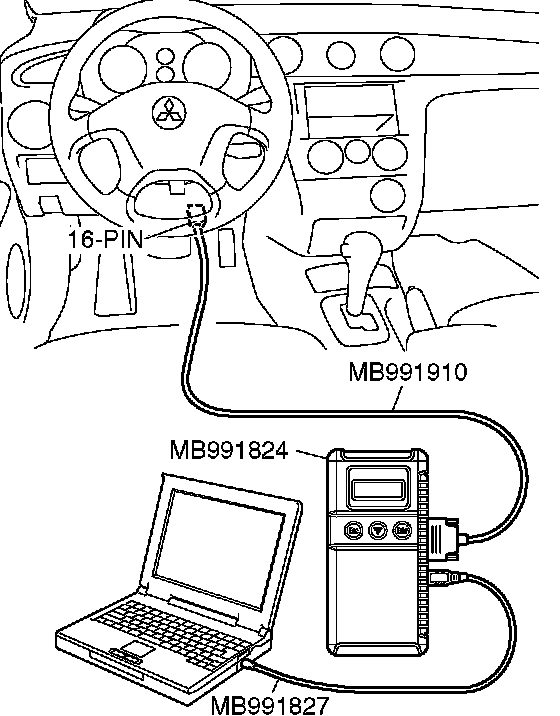 16-PIN

MB991910

MB991824

MB991827