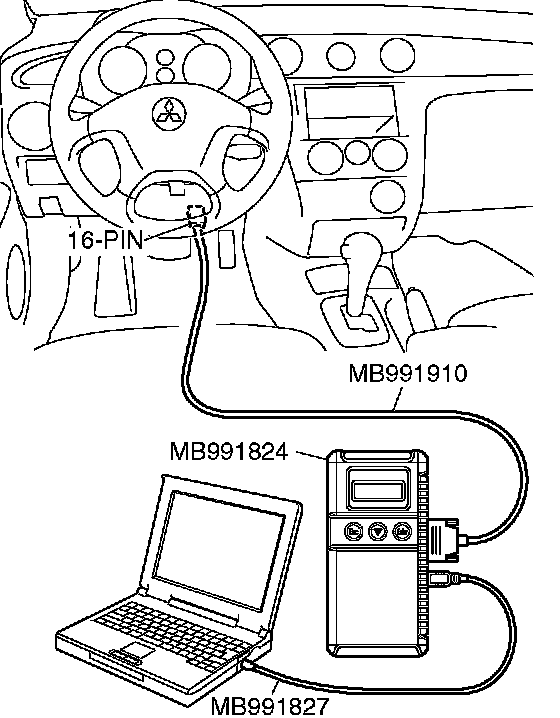 16-PIN

MB991910

MB991824

MB991827