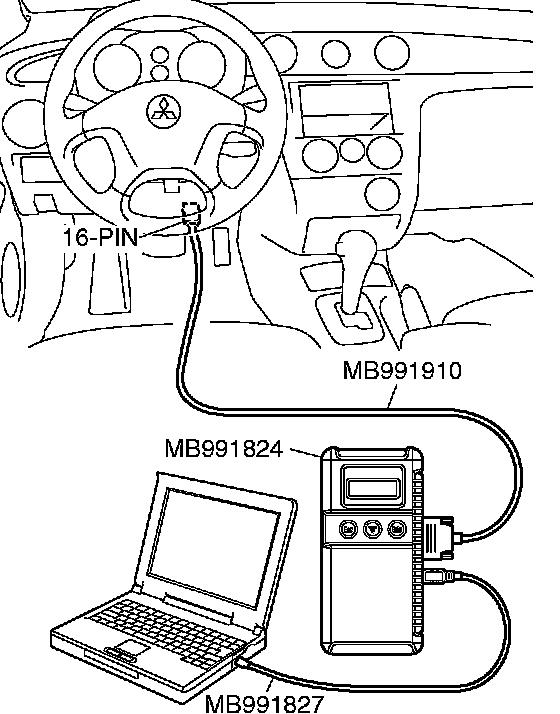 16-PIN

MB991910

MB991824

MB991827