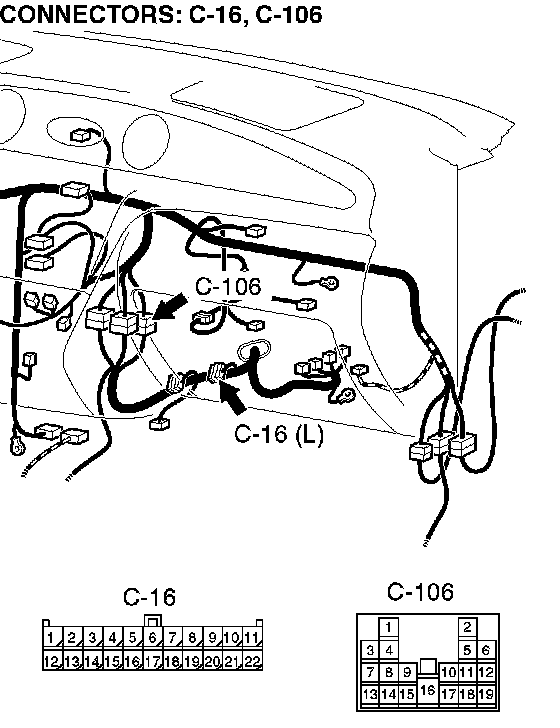 CONNECTORS: C-16, C-106

C-106

C-16 (L)

C-16

| 1 | 2 | 3 | 4 | 5 | 6 | 7 | 8 | 9 | 10 | 11 |
|---|---|---|---|---|---|---|---|---|---|---|
| 12 | 13 | 14 | 15 | 16 | 17 | 18 | 19 | 20 | 21 | 22 |

C-106

|  | 1 |  |  |  | 2 |  |
|---|---|---|---|---|---|---|
| 3 | 4 |  |  |  | 5 | 6 |
| 7 | 8 | 9 |  | 10 | 11 | 12 |
| 13 | 14 | 15 | 16 | 17 | 18 | 19 |